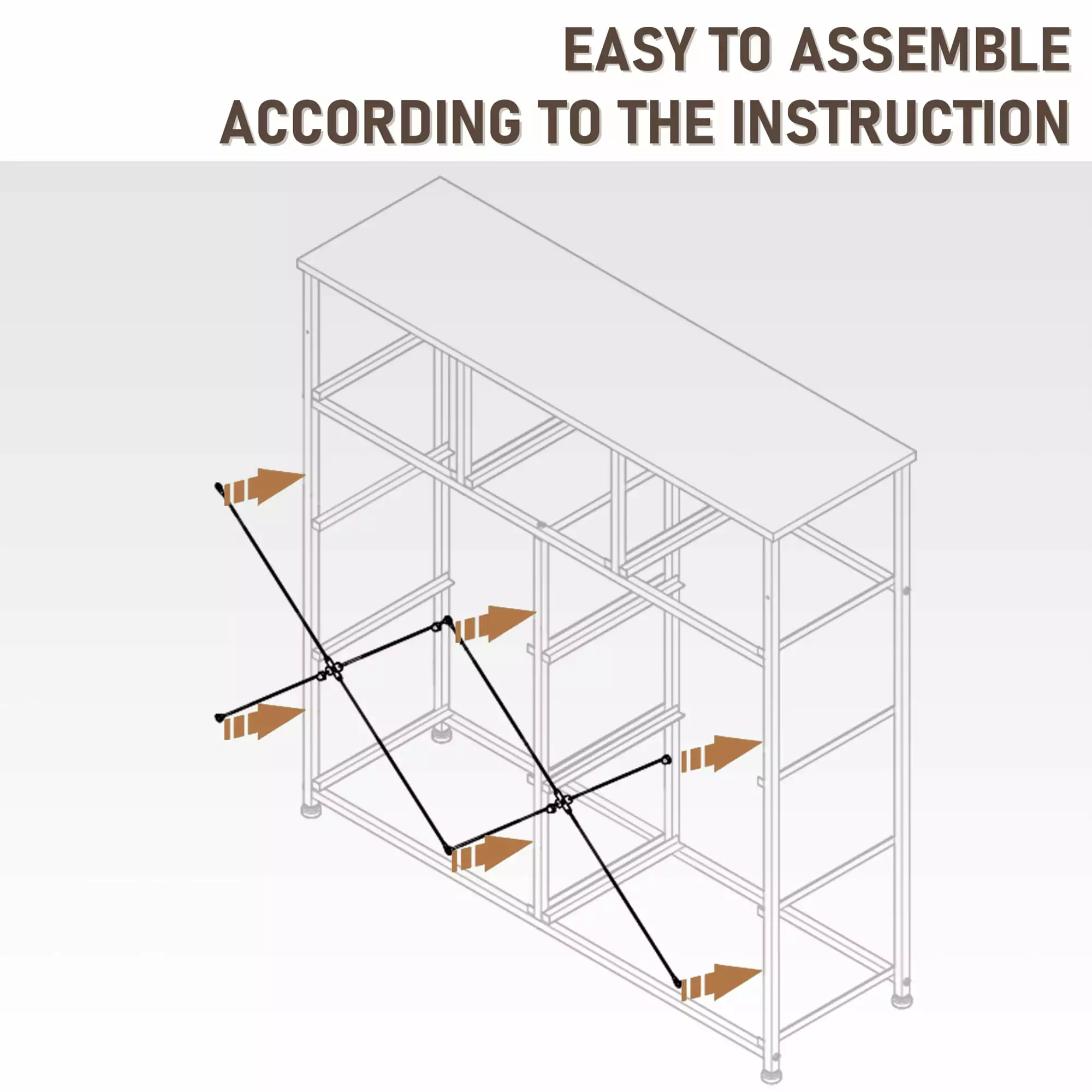 EASY TO ASSEMBLE
ACCORDING TO THE INSTRUCTION