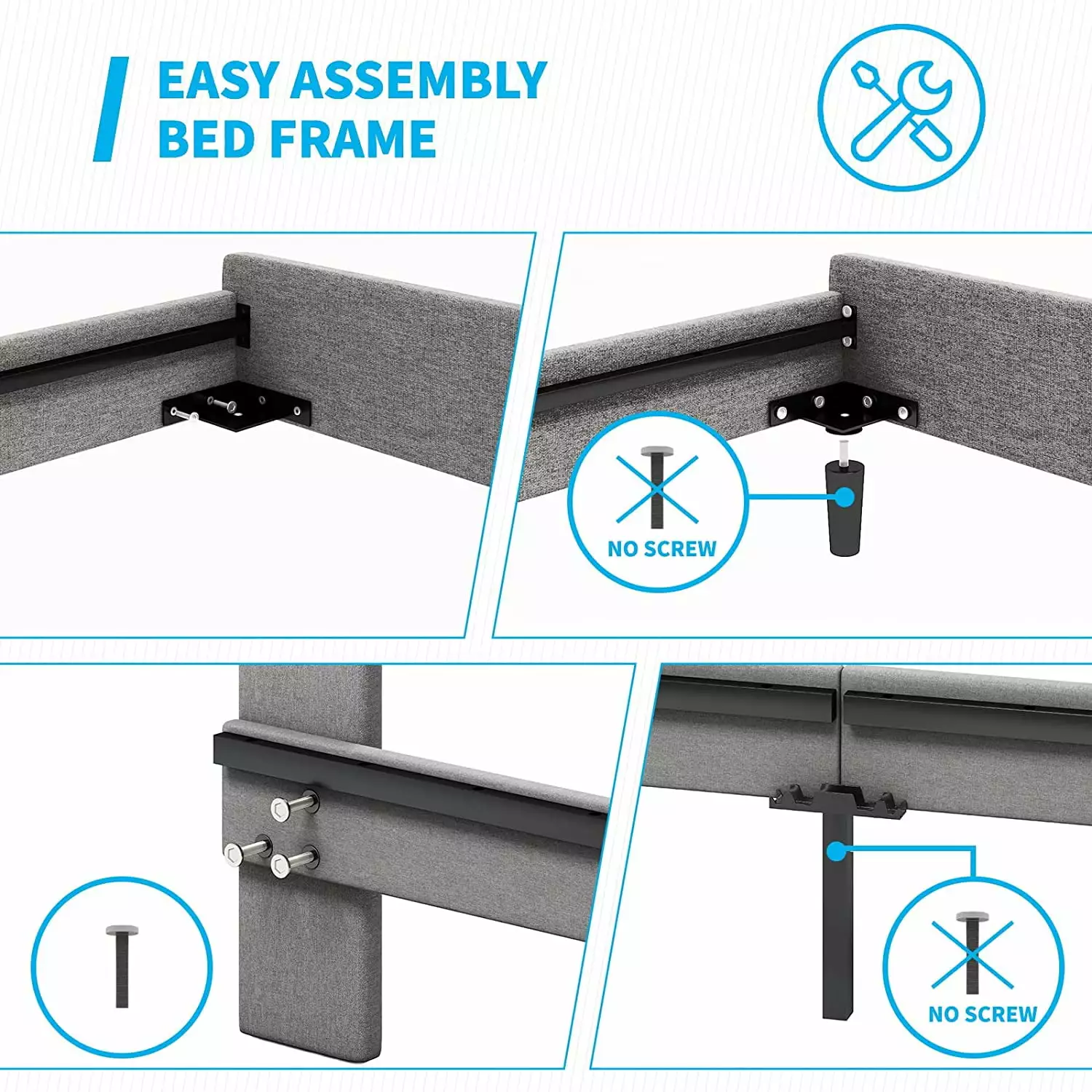 EASY ASSEMBLY BED FRAME

NO SCREW

NO SCREW