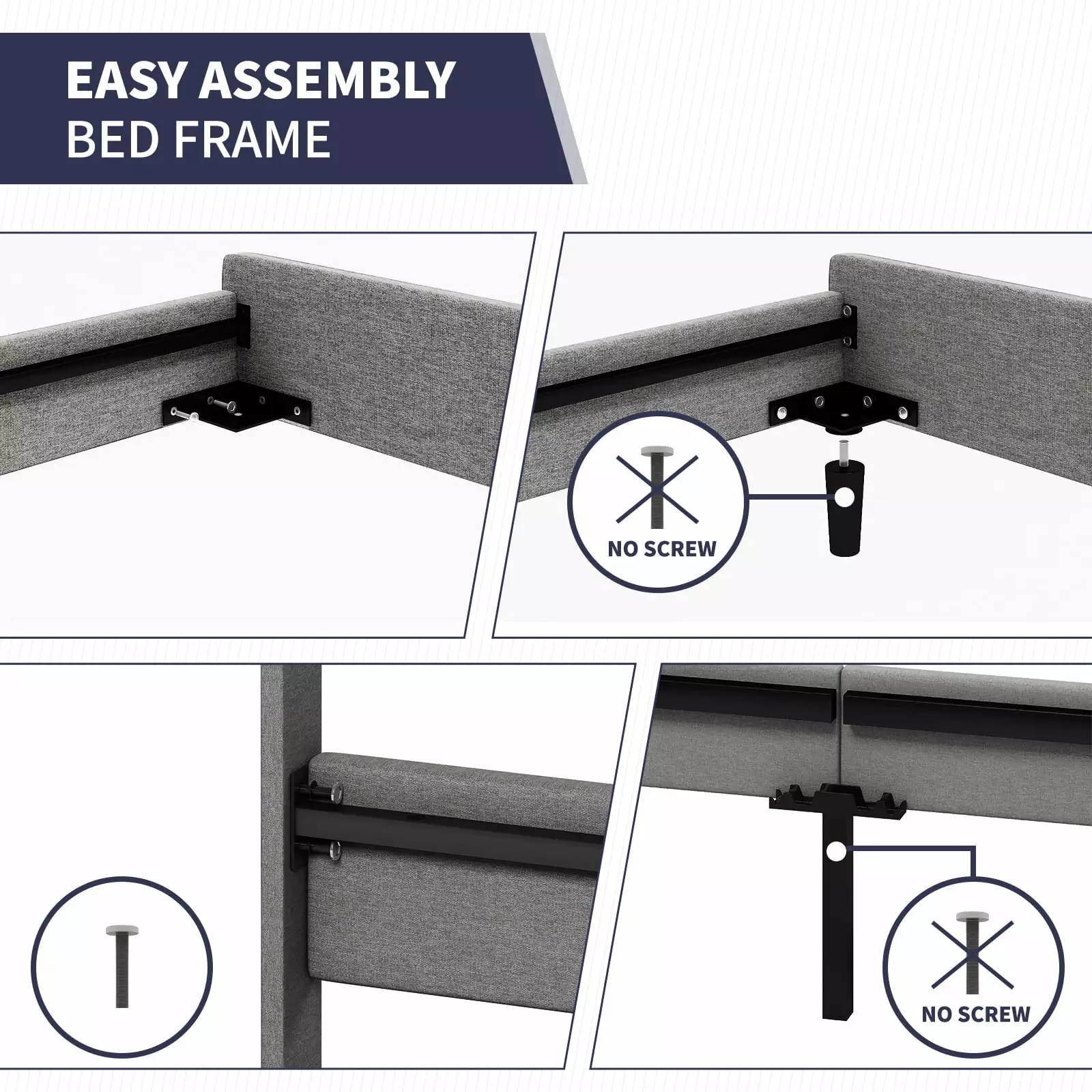 EASY ASSEMBLY
BED FRAME

NO SCREW

NO SCREW