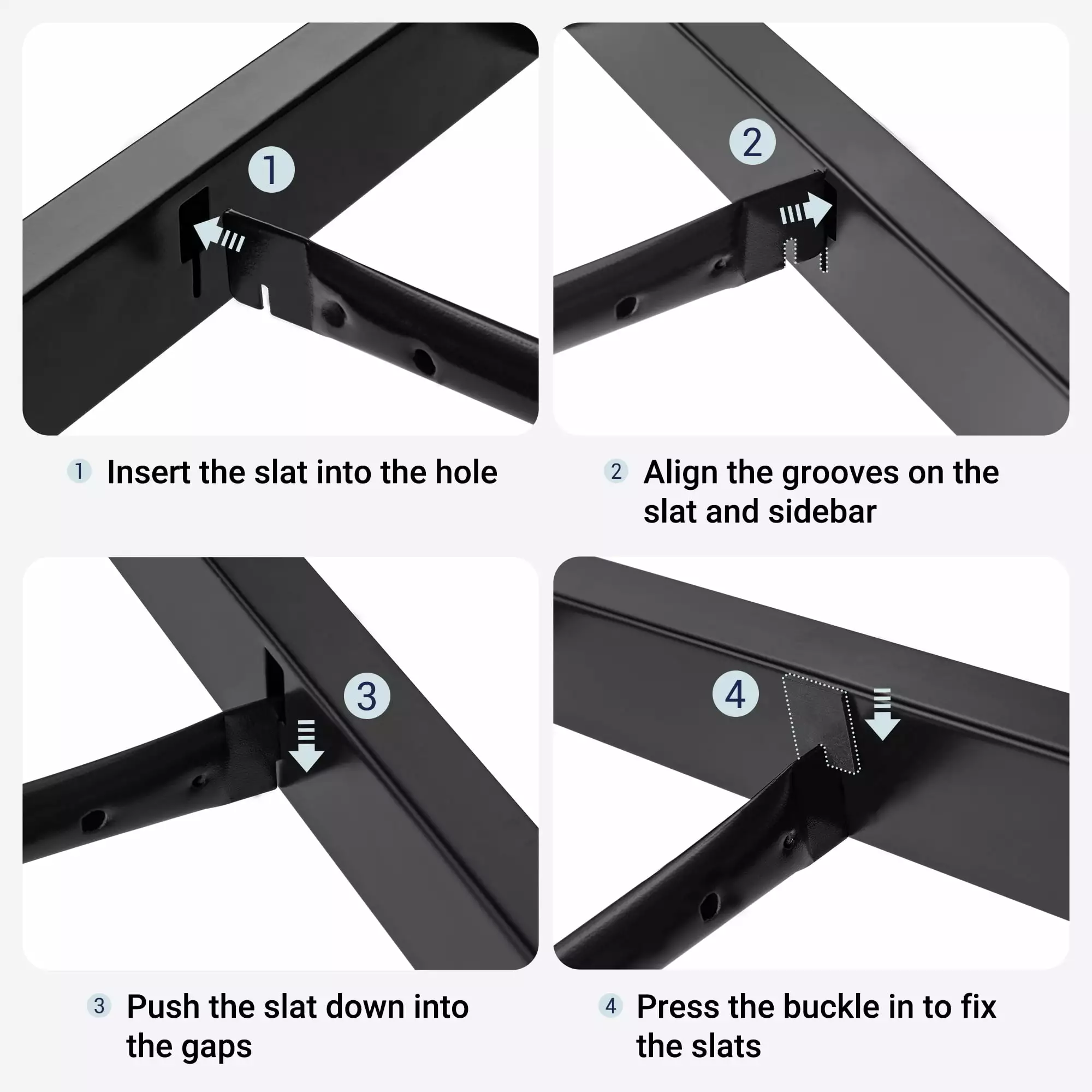 1

2

1 Insert the slat into the hole

2 Align the grooves on the slat and sidebar

3

4

3 Push the slat down into the gaps

4 Press the buckle in to fix the slats